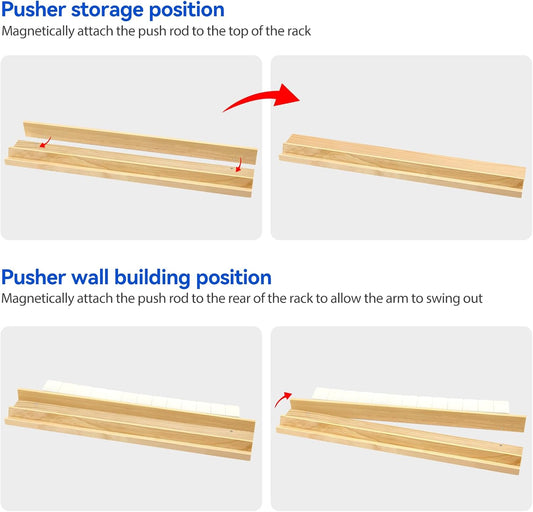 Pusher storage position
Magnetically attach the push rod to the top of the rack

Pusher wall building position
Magnetically attach the push rod to the rear of the rack to allow the arm to swing out